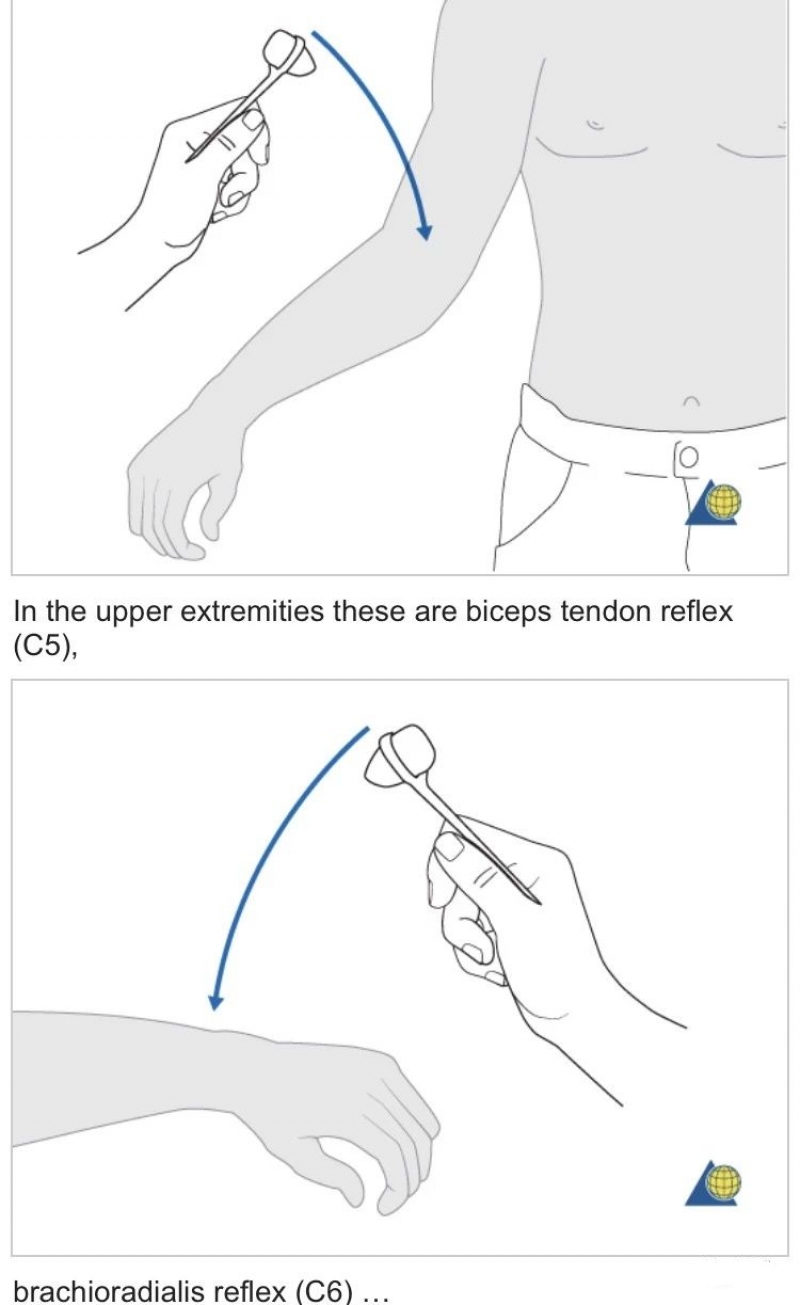 In the upper extremities these are biceps tendon reflex (C5),

brachioradialis reflex (C6) …