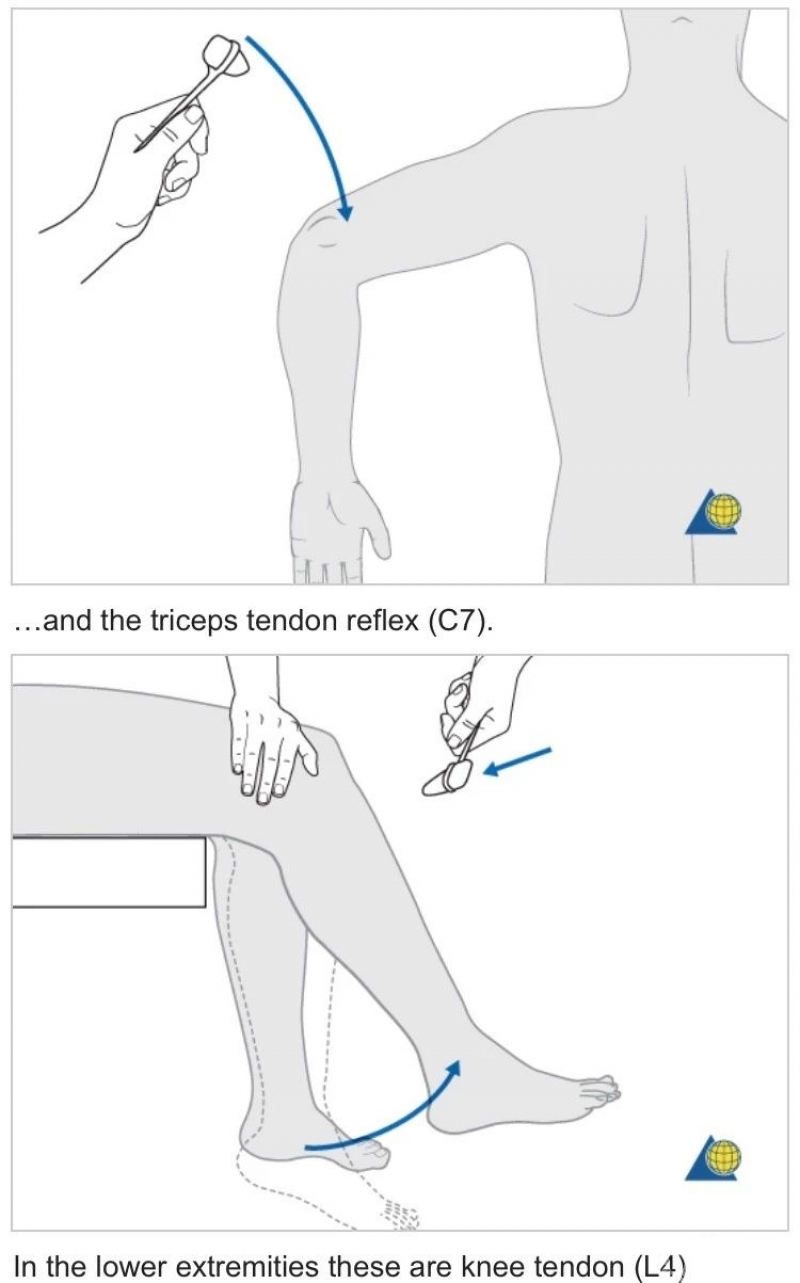 …and the triceps tendon reflex (C7).

In the lower extremities these are knee tendon (L4)