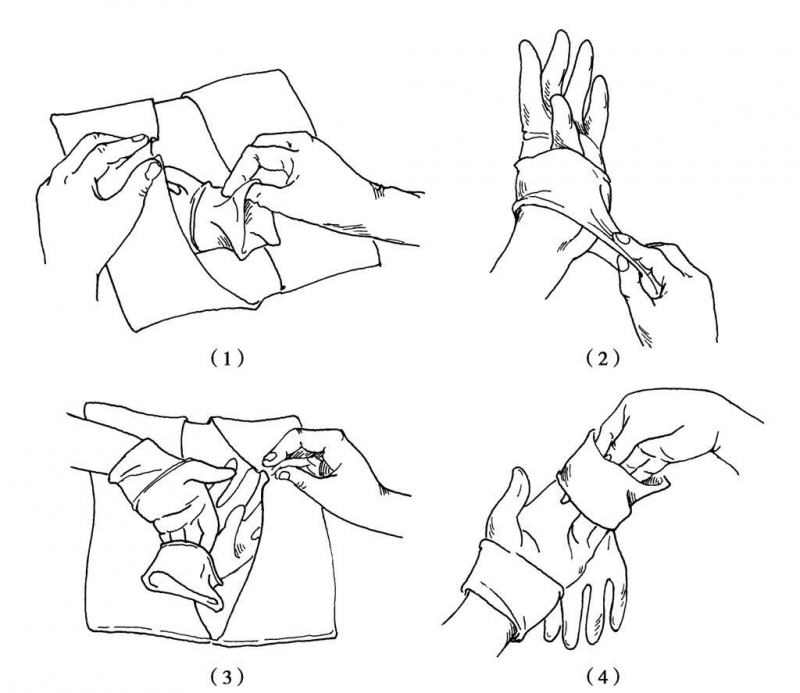 （1）

（2）

（3）

（4）