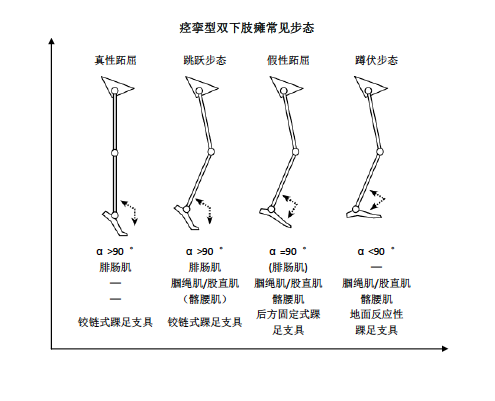 痉挛型双下肢瘫常见步态

真性跖屈

α >90 °
腓肠肌
—
—
铰链式踝足支具

跳跃步态

α >90 °
腓肠肌
腘绳肌/股直肌
（髂腰肌）
铰链式踝足支具

假性跖屈

α =90 °
(腓肠肌)
腘绳肌/股直肌
髂腰肌
后方固定式踝足支具

蹲伏步态

α <90 °
—
腘绳肌/股直肌
髂腰肌
地面反应性踝足支具